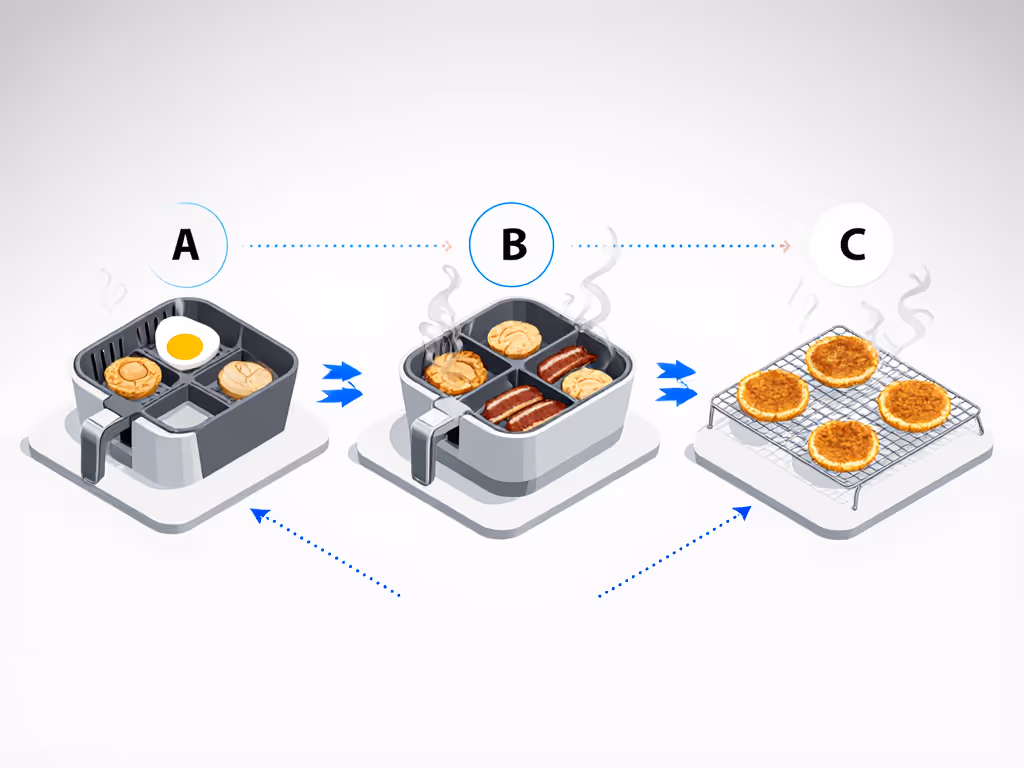 A

B

C